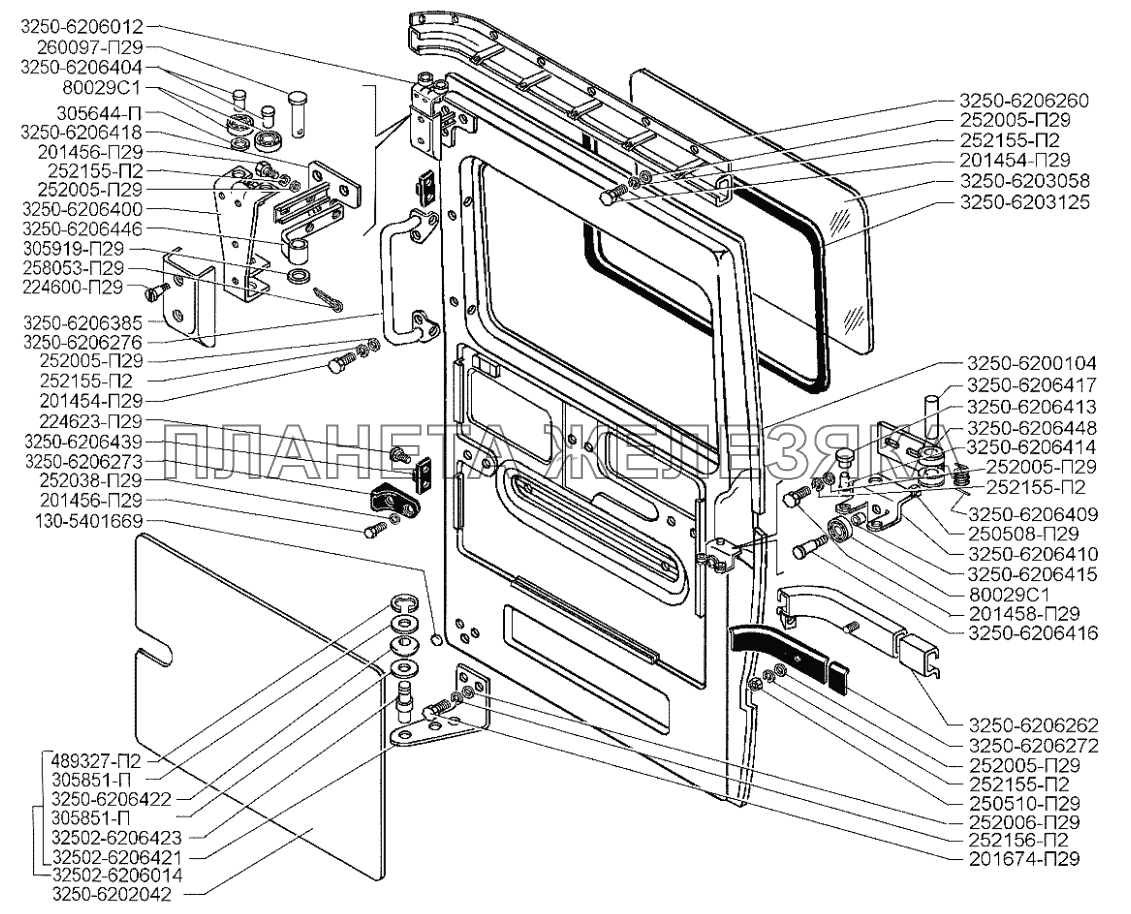 3250-6206012
260097-П29
3250-6206404
80029С1
305644-П
3250-6206418
201456-П29
252155-П2
252005-П29
3250-6206400
3250-6206446
305919-П29
258053-П29
224600-П29
3250-6206385
3250-6206276
252005-П29
252155-П2
201454-П29
224623-П29
3250-6206439
3250-6206273
252038-П29
201456-П29
130-5401669

489327-П2
305851-П
3250-6206422
305851-П
32502-6206423
32502-6206421
32502-6206014
3250-6202042

3250-6206260
252005-П29
252155-П2
201454-П29
3250-6203058
3250-6203125

3250-6200104
3250-6206417
3250-6206413
3250-6206448
3250-6206414
252005-П29
252155-П2
3250-6206409
250508-П29
3250-6206410
3250-6206415
80029С1
201458-П29
3250-6206416

3250-6206262
3250-6206272
252005-П29
252155-П2
250510-П29
252006-П29
252156-П2
201674-П29

ПЛАНЕТА ЖЕЛЕЗЯКА